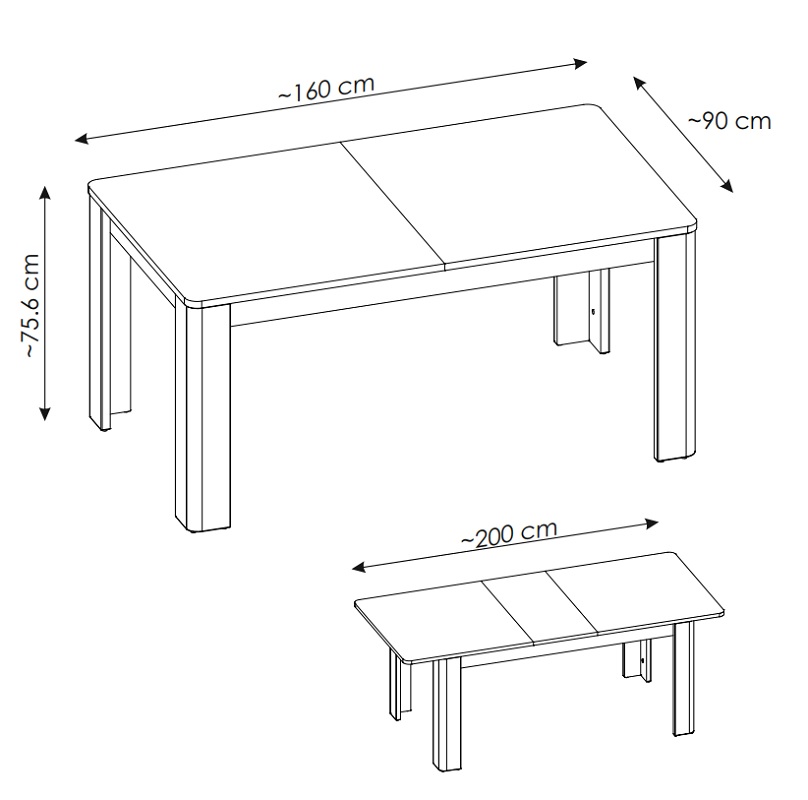 ~160 cm

~90 cm

~75.6 cm

~200 cm