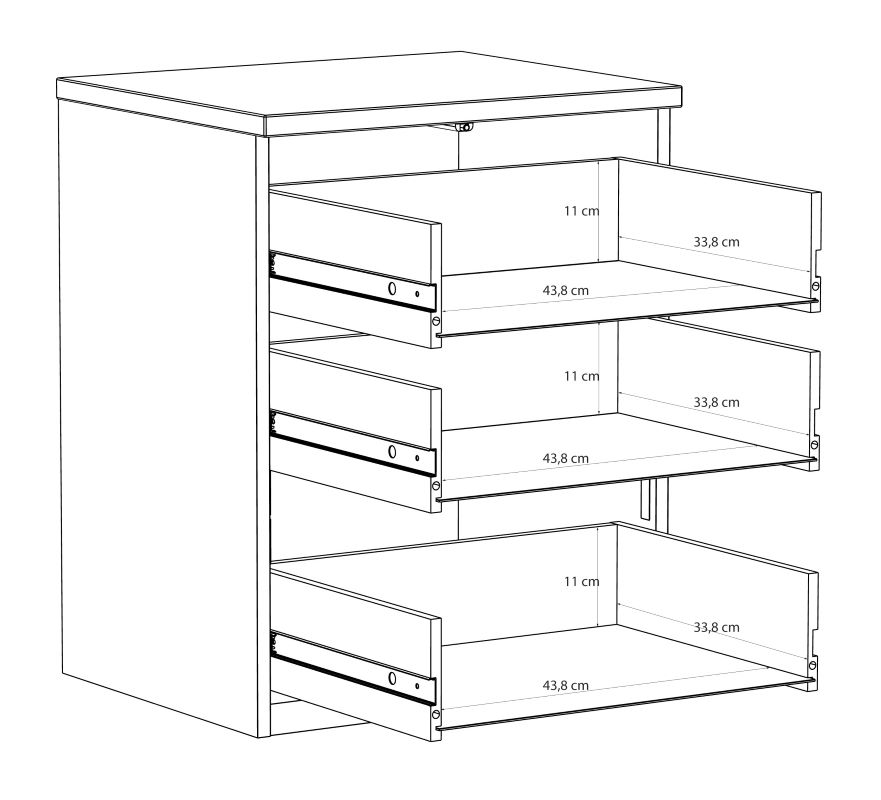 11 cm
33,8 cm
43,8 cm
11 cm
33,8 cm
43,8 cm
11 cm
33,8 cm
43,8 cm