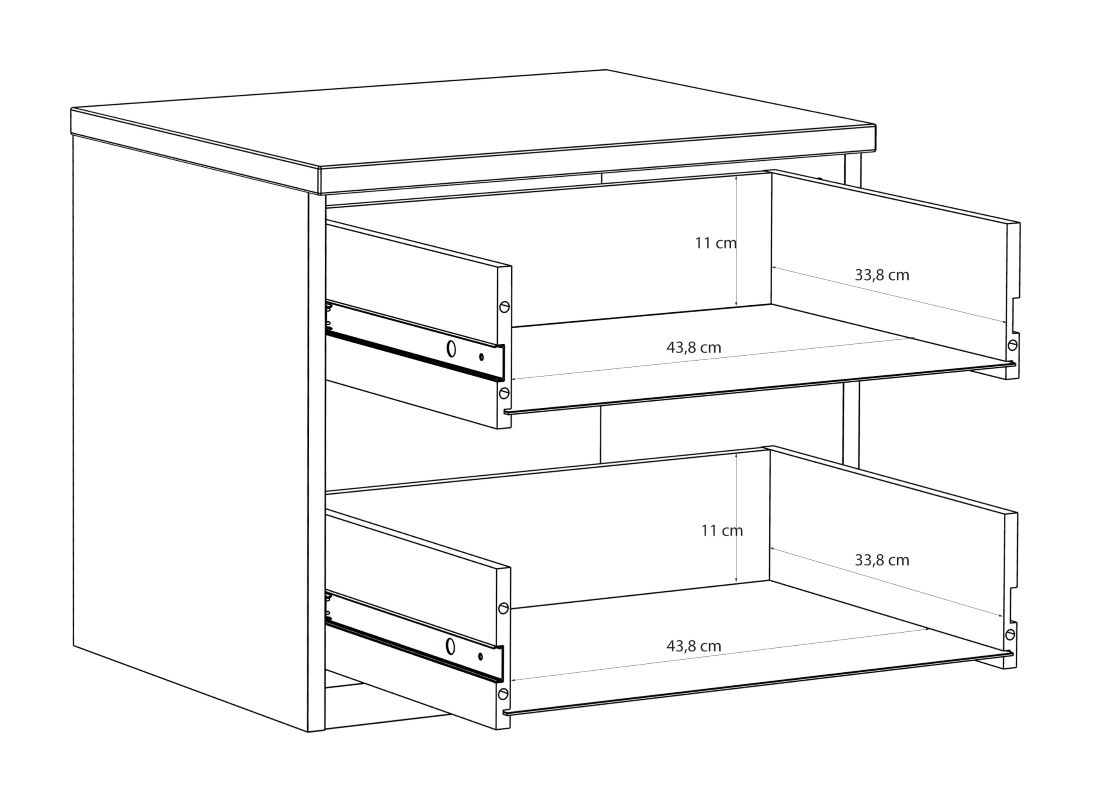 11 cm

33,8 cm

43,8 cm

11 cm

33,8 cm

43,8 cm