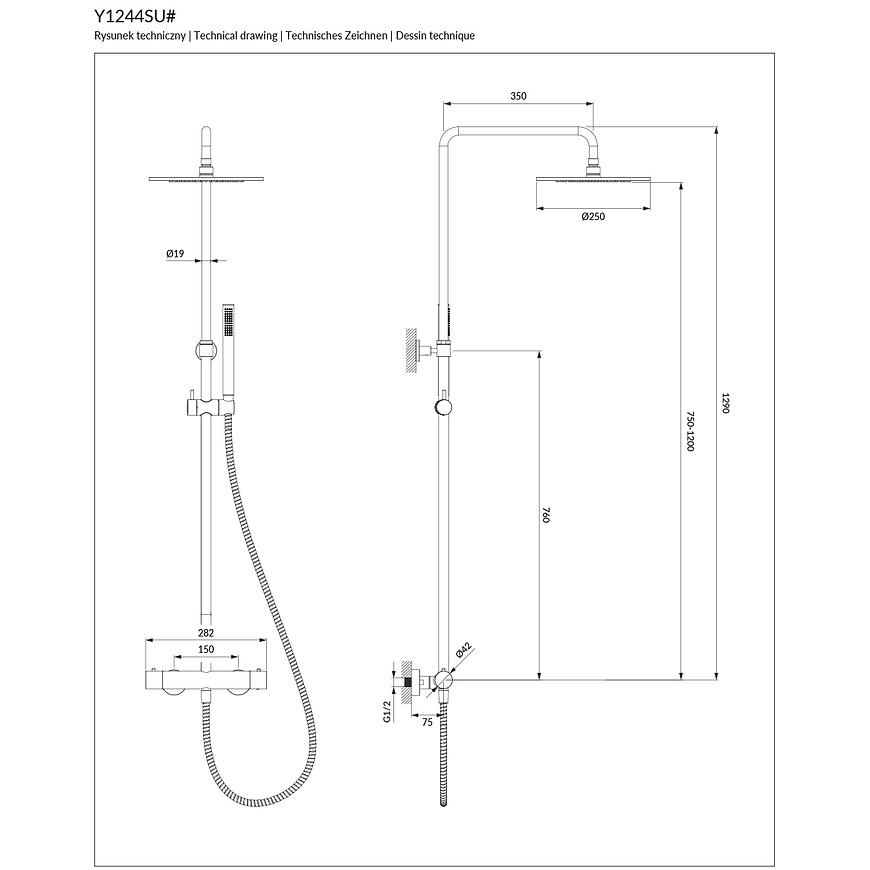 Y1244SU#
Rysunek techniczny | Technical drawing | Technisches Zeichnen | Dessin technique

Ø19

282
150

350

Ø250

1290

750-1200

760

Ø42

G1/2

75