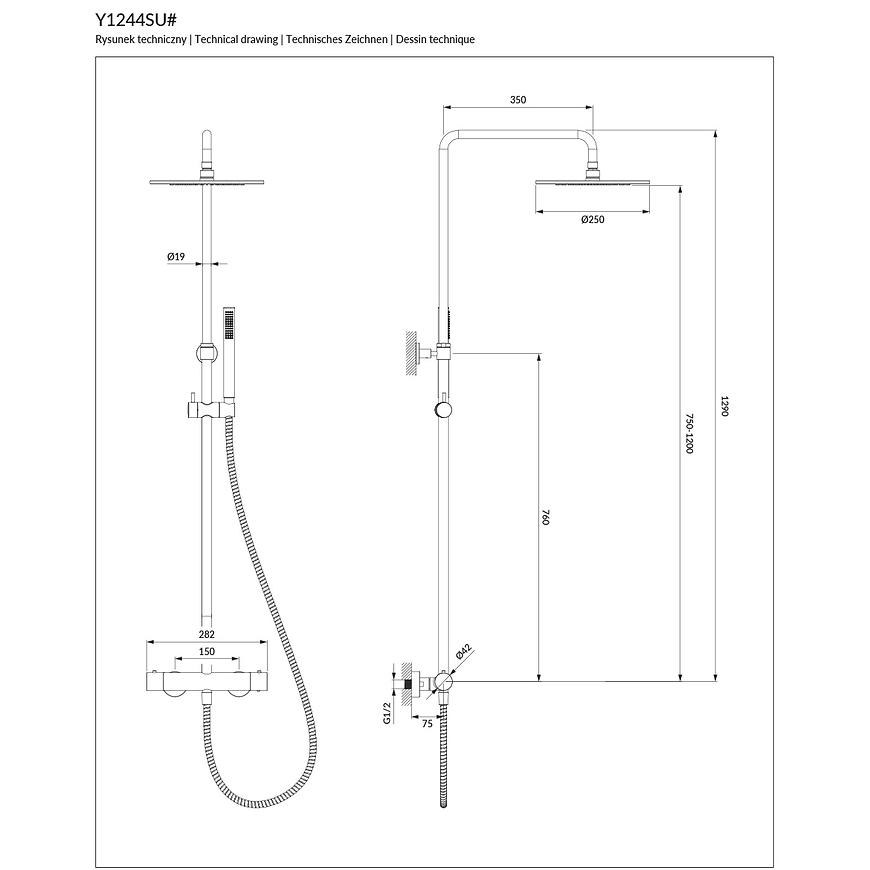 Y1244SU#
Rysunek techniczny | Technical drawing | Technisches Zeichnen | Dessin technique

Ø19

282

150

350

Ø250

1290

750-1200

760

Ø42

G1/2

75