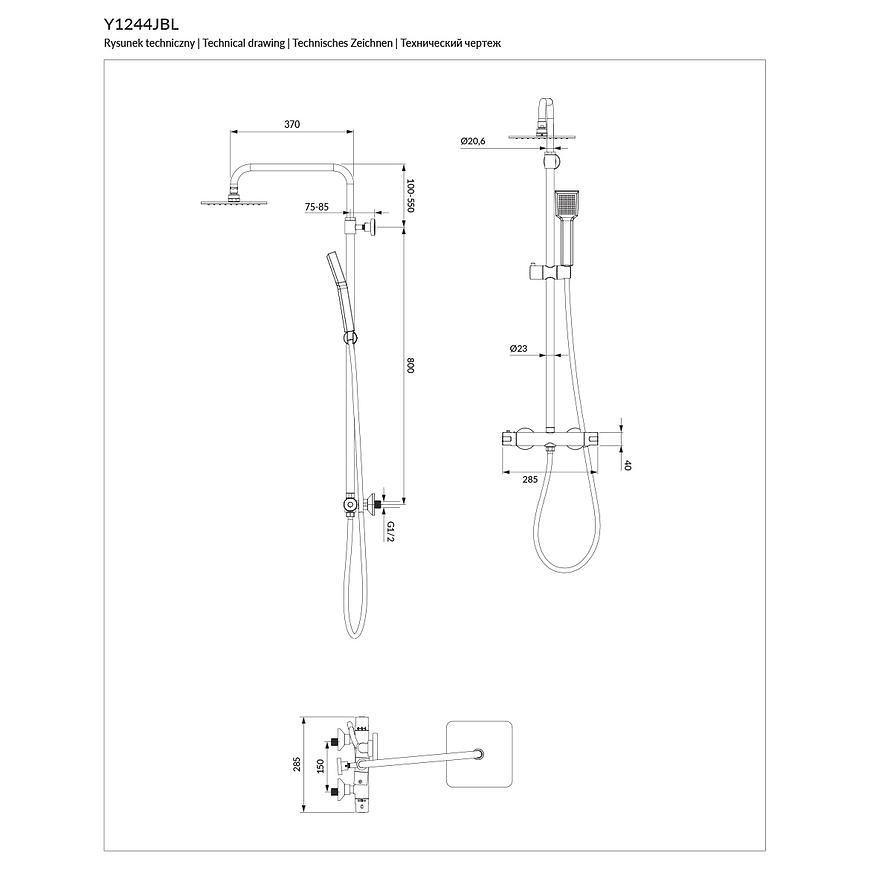 Y1244JBL
Rysunek techniczny | Technical drawing | Technisches Zeichnen | Технический чертеж

370
100-550
75-85
800
G1/2
Ø20,6
Ø23
285
40
285
150