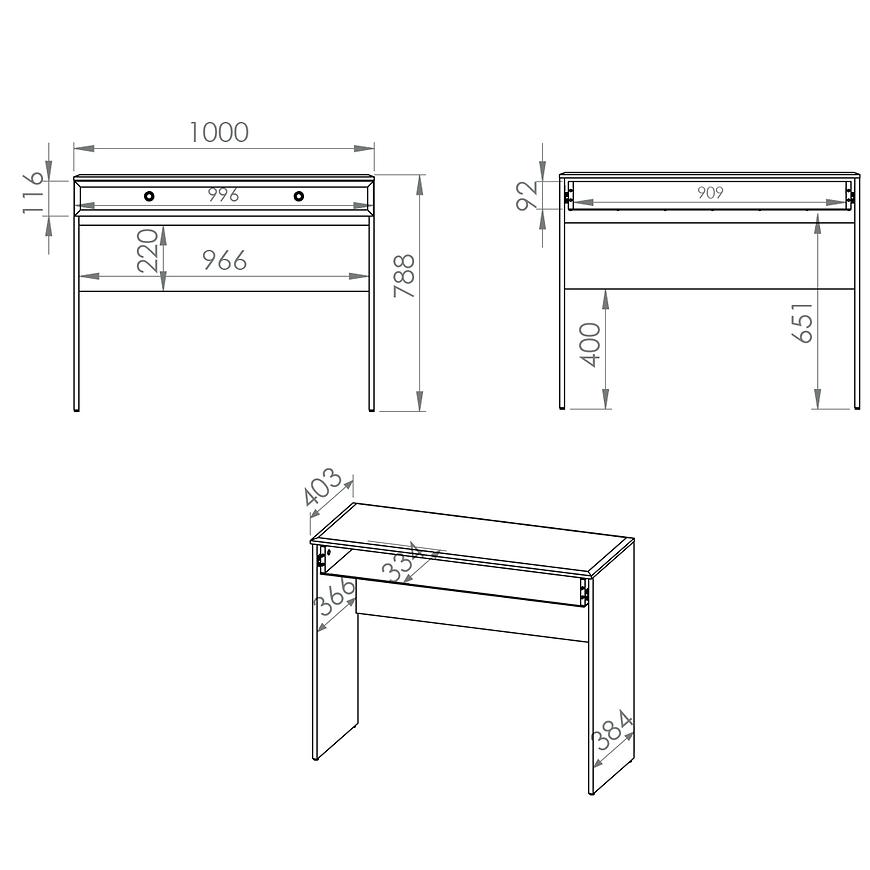 1000
116
996
220
966
788
92
909
400
651
403
334
366
384