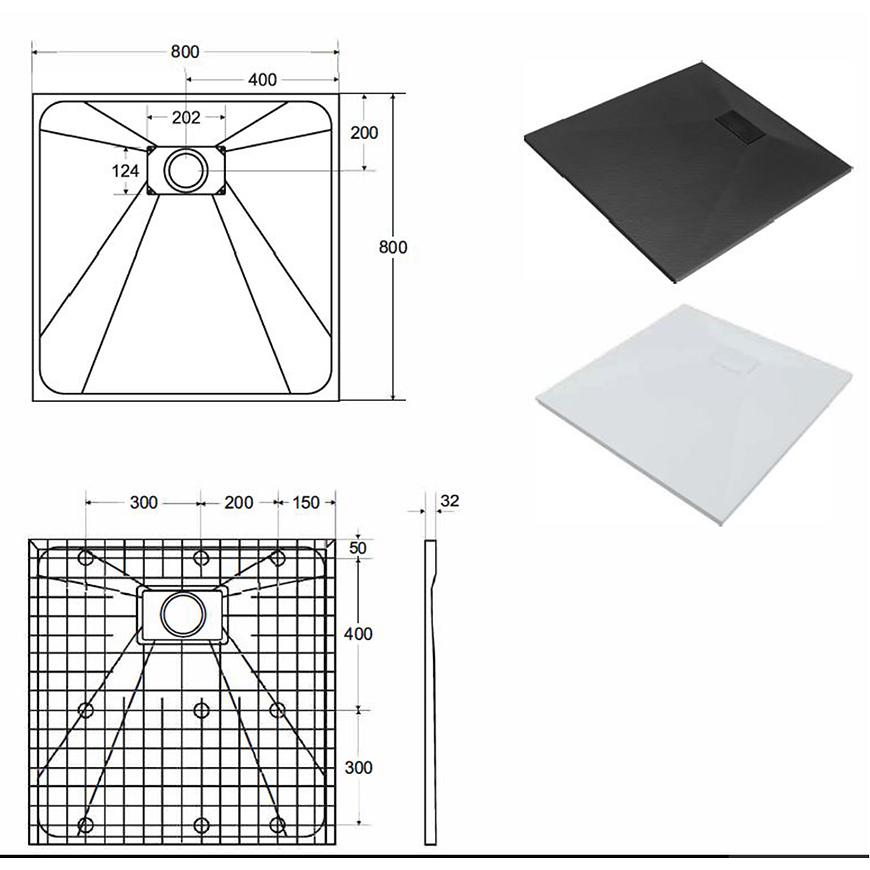 800
400
202
200
124
800

300
200
150
32
50
400
300