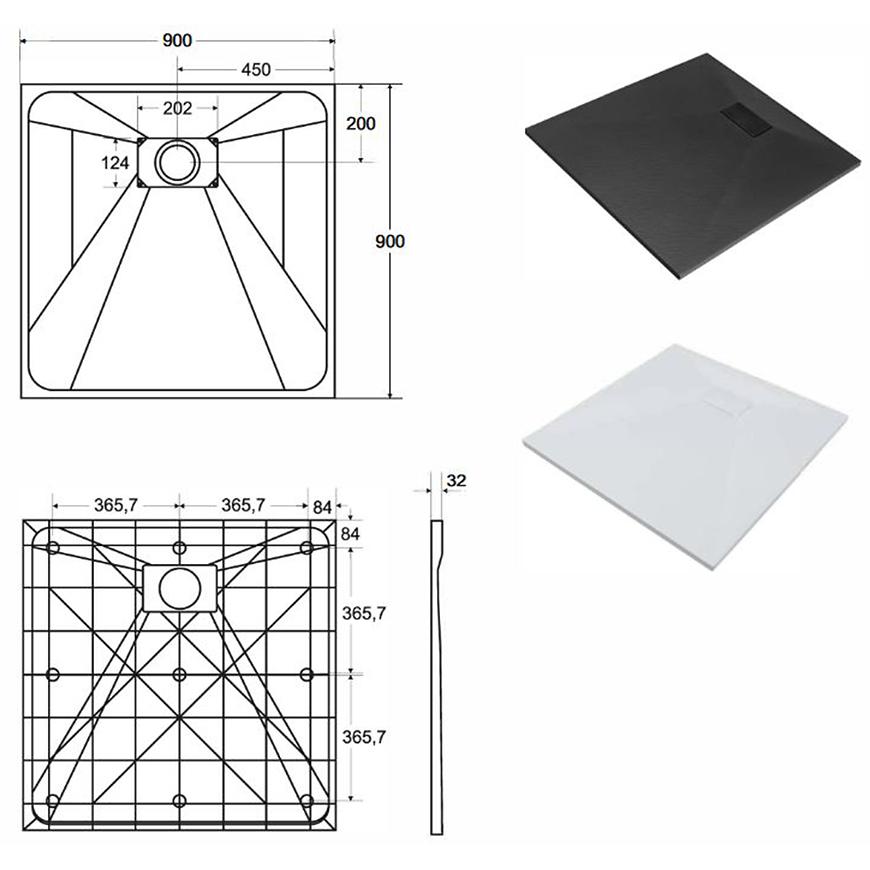 900
450
202
200
124
900
365,7
365,7
84
84
365,7
365,7
32