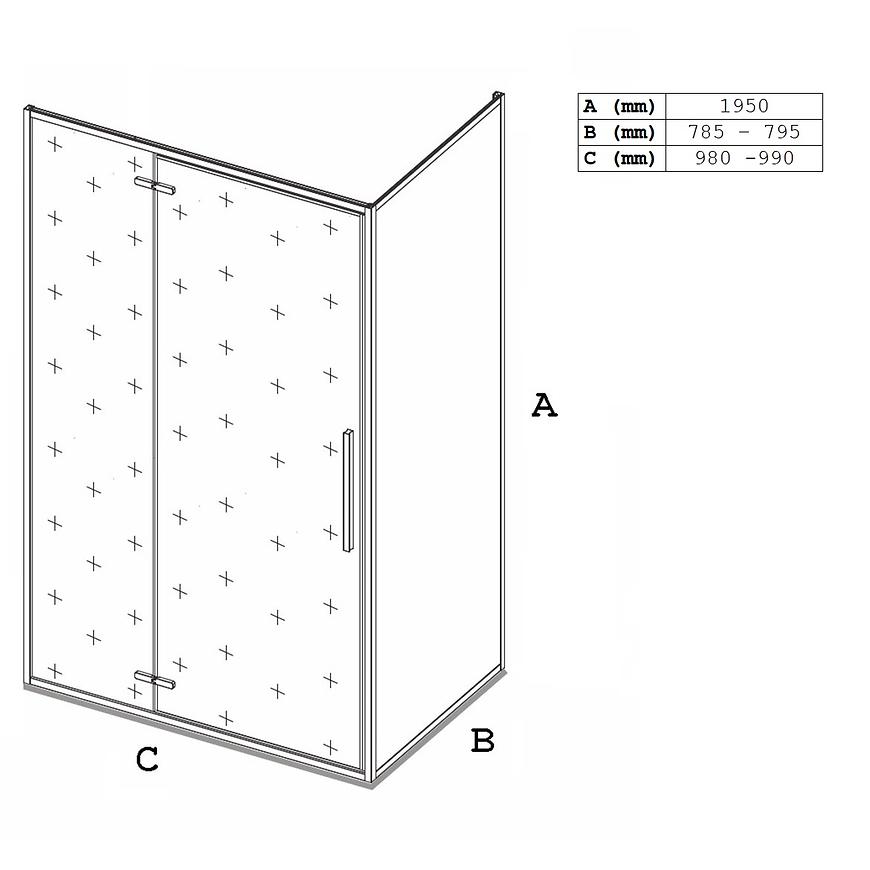 | A (mm) | 1950 |
|---|---|
| B (mm) | 785 - 795 |
| C (mm) | 980 -990 |

A

B

C