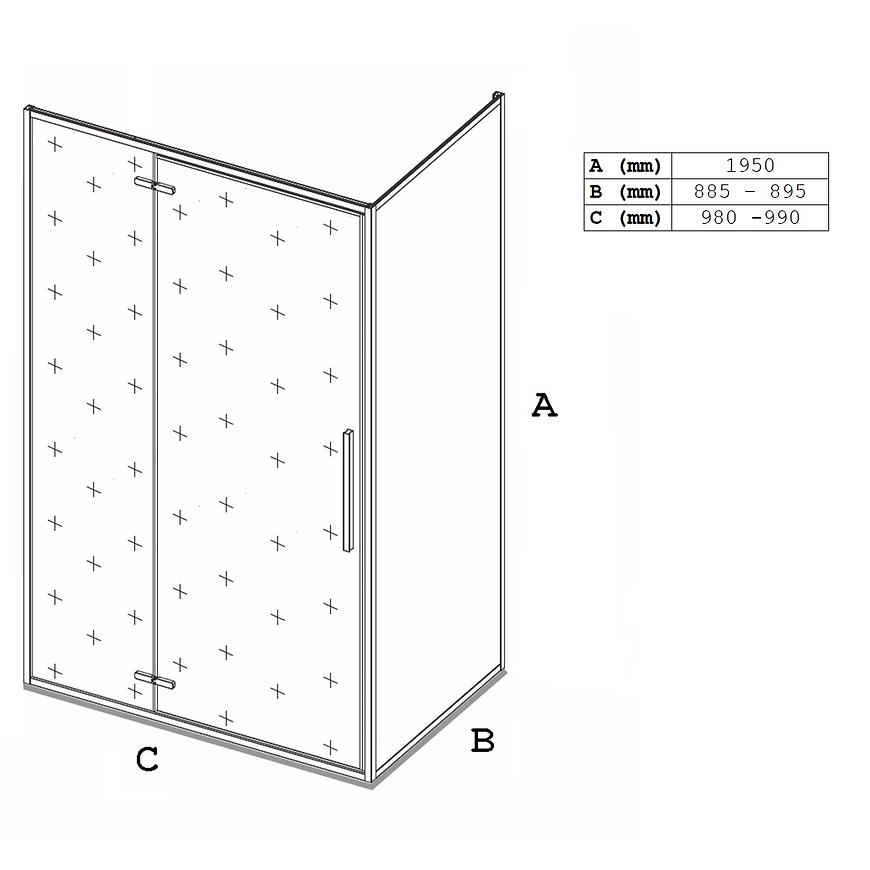 | A (mm) | 1950 |
|---|---|
| B (mm) | 885 - 895 |
| C (mm) | 980 -990 |

A

B

C