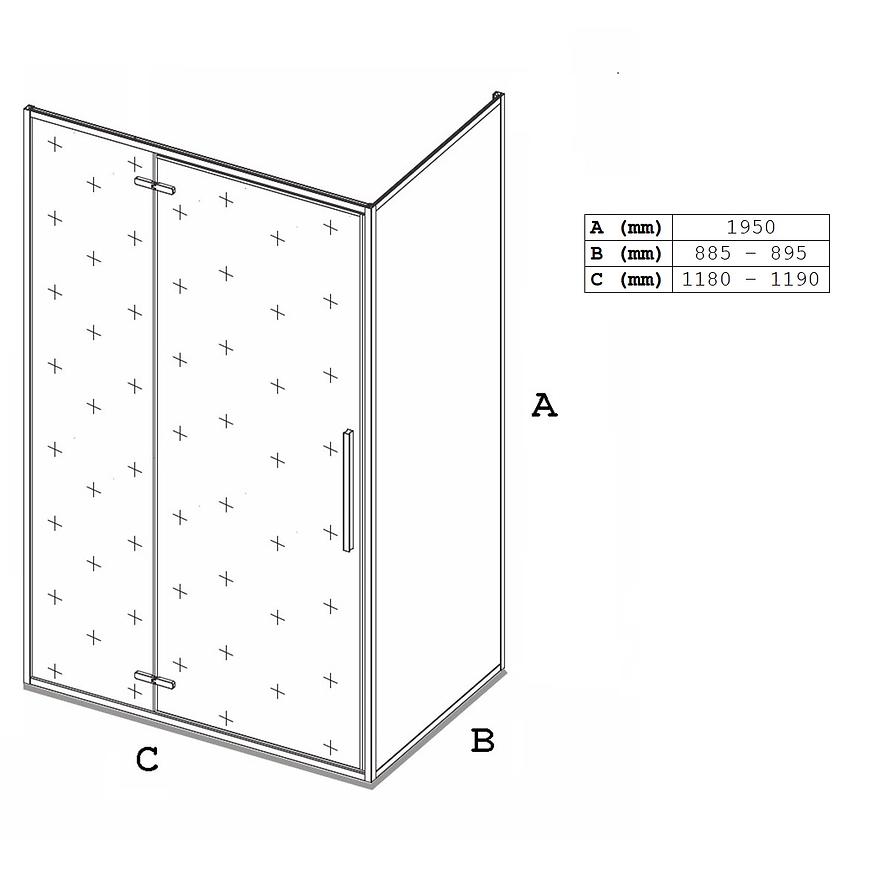 | A (mm) | 1950 |
|---|---|
| B (mm) | 885 - 895 |
| C (mm) | 1180 - 1190 |

A

B

C