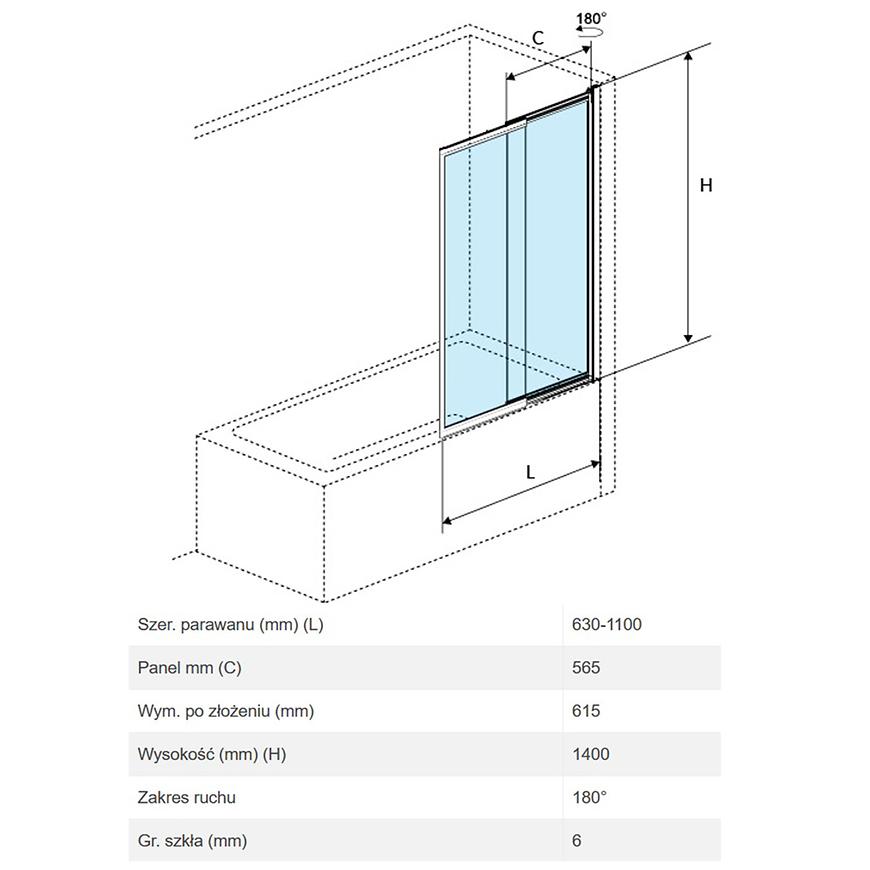 180°

C

H

L

| Szer. parawanu (mm) (L) | 630-1100 |
|---|---|
| Panel mm (C) | 565 |
| Wym. po złożeniu (mm) | 615 |
| Wysokość (mm) (H) | 1400 |
| Zakres ruchu | 180° |
| Gr. szkła (mm) | 6 |