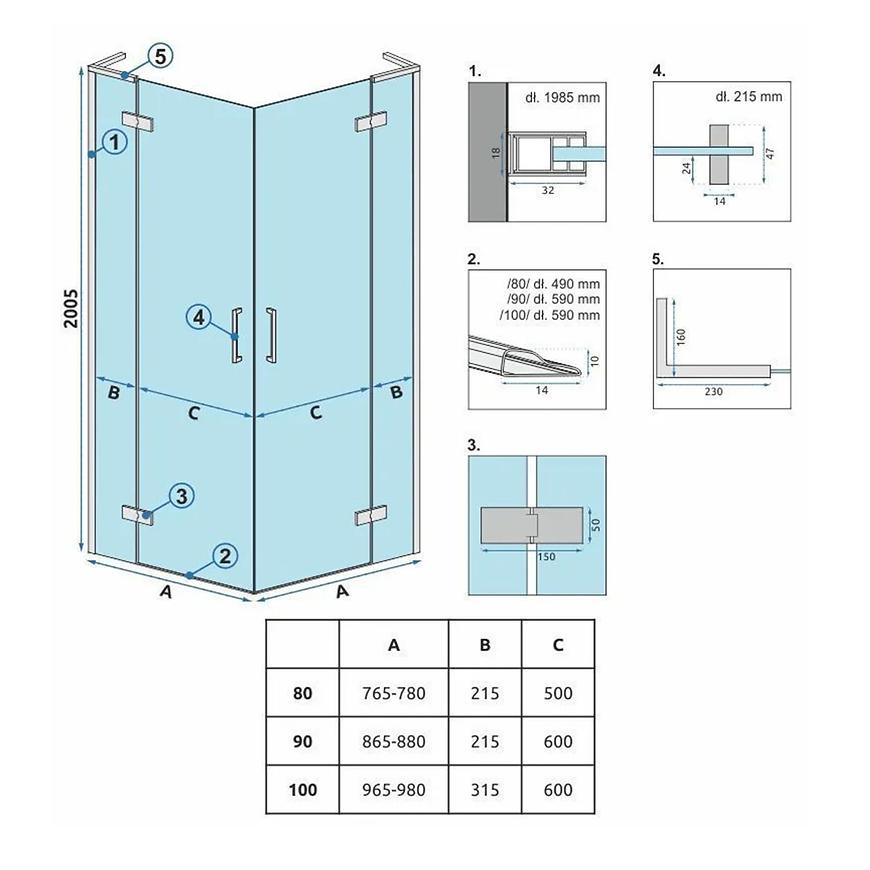 5
1
2005
4
B
C
C
B
3
2
A
A

1.
dł. 1985 mm
18
32

4.
dł. 215 mm
24
47
14

2.
/80/ dł. 490 mm
/90/ dł. 590 mm
/100/ dł. 590 mm
10
14

5.
160
230

3.
50
150

|  | A | B | C |
|---|---|---|---|
| 80 | 765-780 | 215 | 500 |
| 90 | 865-880 | 215 | 600 |
| 100 | 965-980 | 315 | 600 |