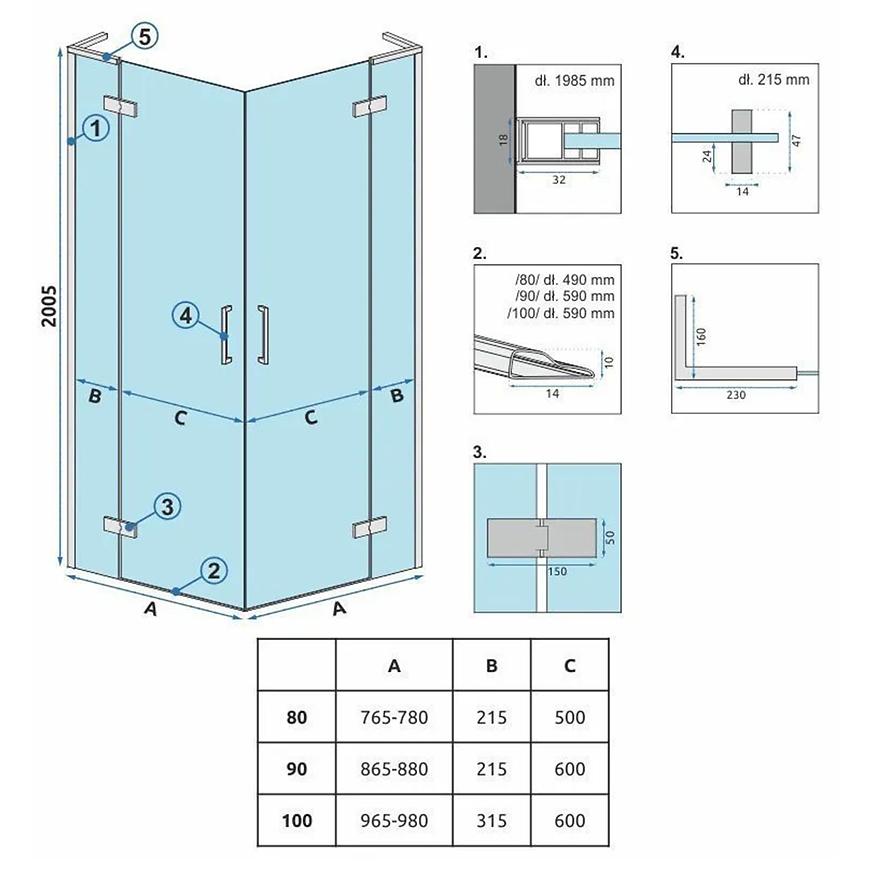 5
1
2005
4
B
C
C
B
3
2
A
A

1.
dł. 1985 mm
18
32

4.
dł. 215 mm
24
47
14

2.
/80/ dł. 490 mm
/90/ dł. 590 mm
/100/ dł. 590 mm
10
14

5.
160
230

3.
50
150

|  | A | B | C |
|---|---|---|---|
| 80 | 765-780 | 215 | 500 |
| 90 | 865-880 | 215 | 600 |
| 100 | 965-980 | 315 | 600 |