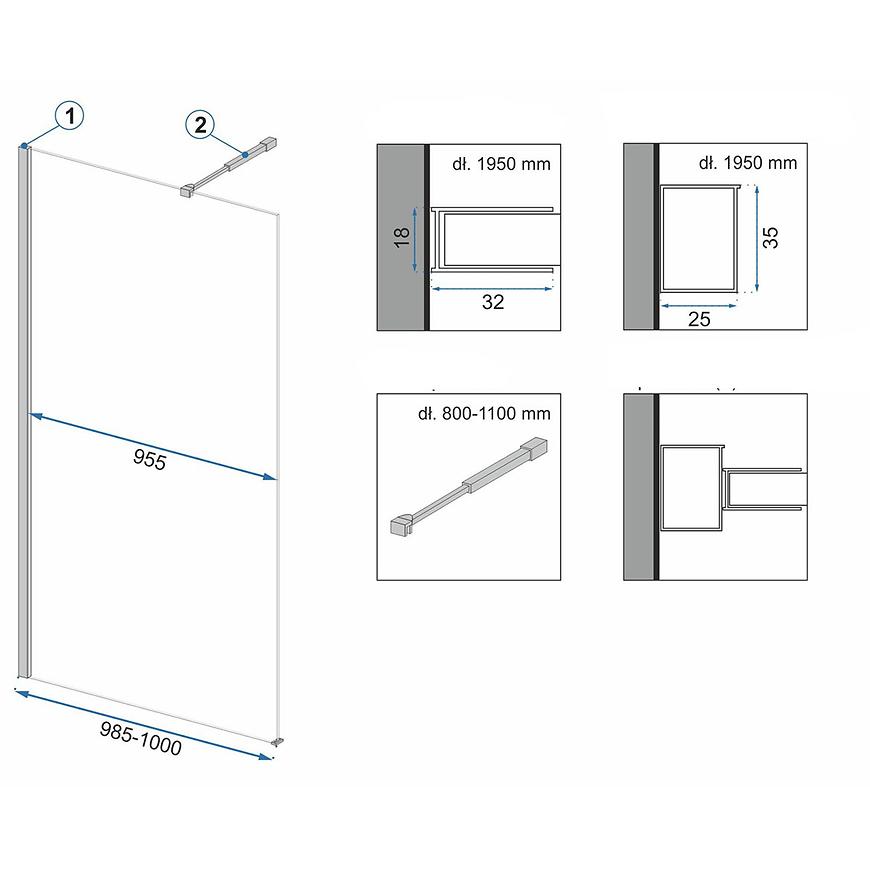 1

2

955

985-1000

dł. 1950 mm

18

32

dł. 1950 mm

35

25

dł. 800-1100 mm