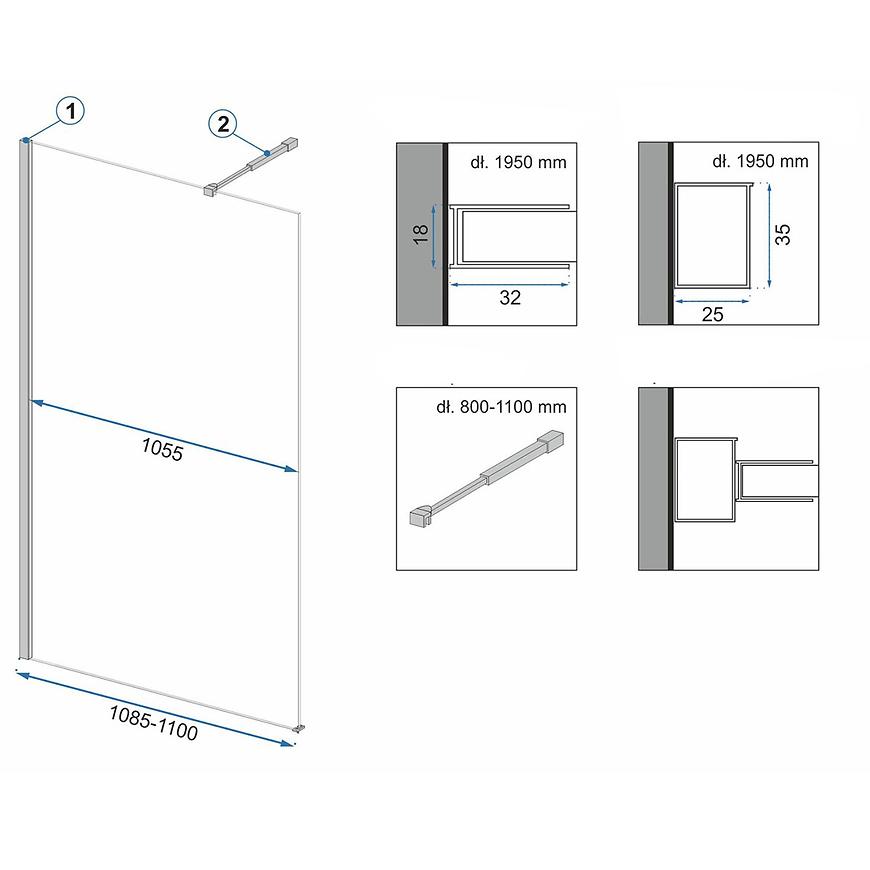 1

2

1055

1085-1100

dł. 1950 mm

18

32

dł. 1950 mm

35

25

dł. 800-1100 mm