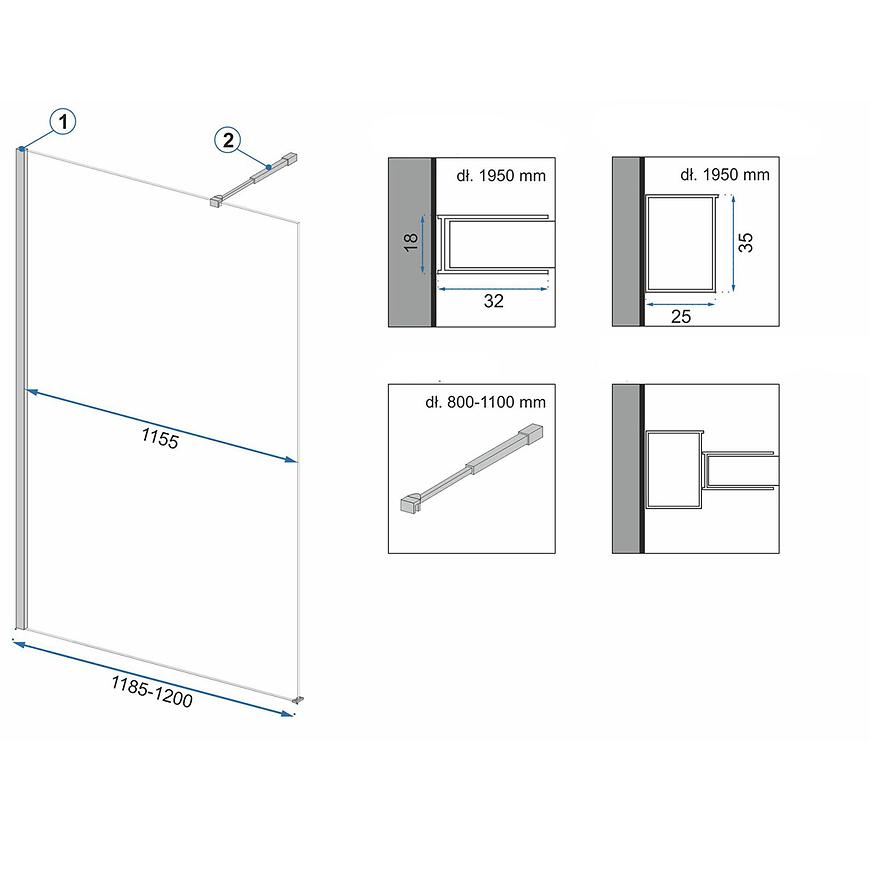 1

2

1155

1185-1200

dł. 1950 mm

18

32

dł. 1950 mm

35

25

dł. 800-1100 mm