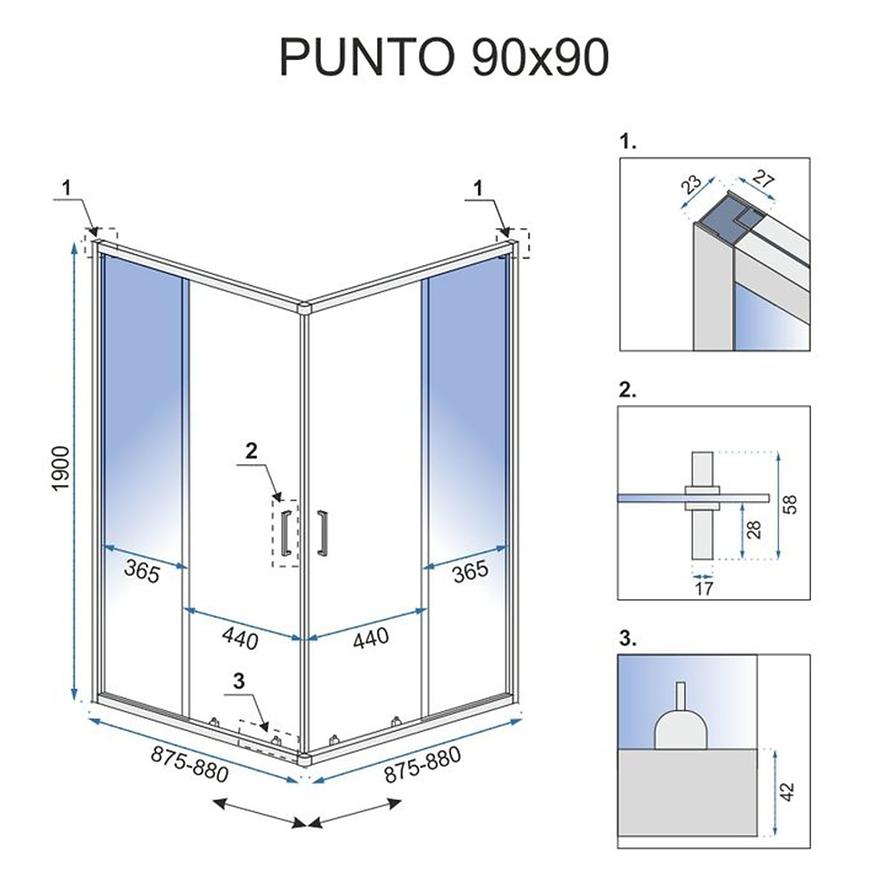 PUNTO 90x90

1
1
1900
2
365
365
440
440
3
875-880
875-880

1.
23
27

2.
58
28
17

3.
42