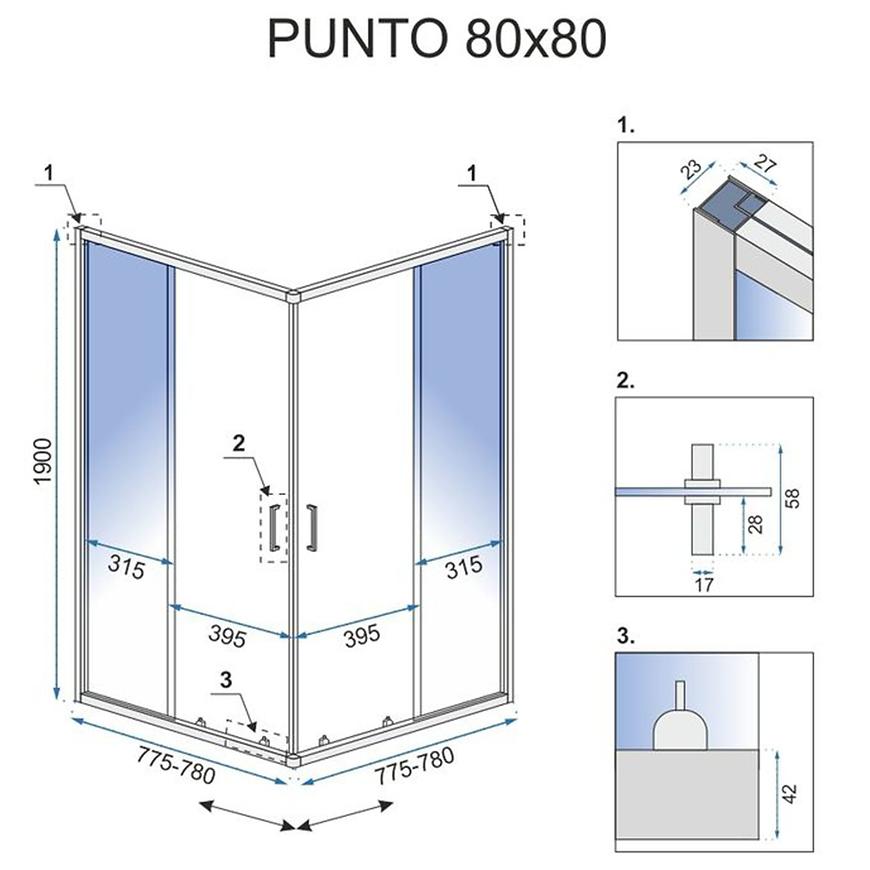 PUNTO 80x80

1

1

1900

2

315

315

395

395

3

775-780

775-780

1.

23

27

2.

58

28

17

3.

42