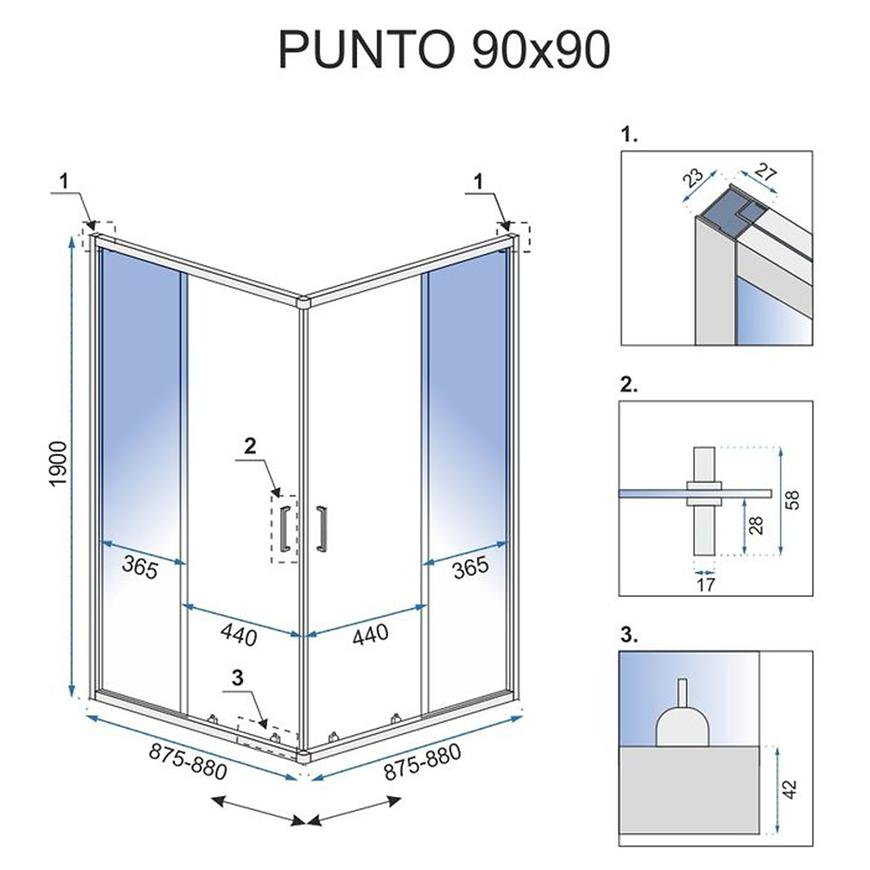 PUNTO 90x90

1
1
1900
2
365
365
440
440
3
875-880
875-880

1.
23
27

2.
58
28
17

3.
42