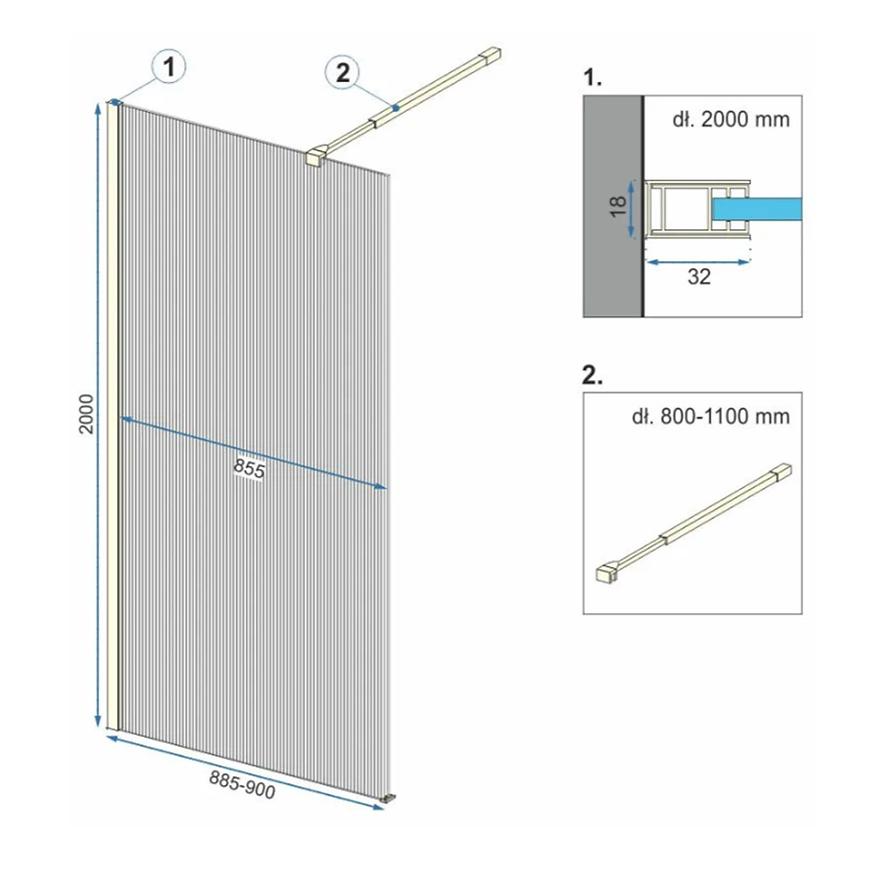 1

2

2000

855

885-900

1.

dł. 2000 mm

18

32

2.

dł. 800-1100 mm