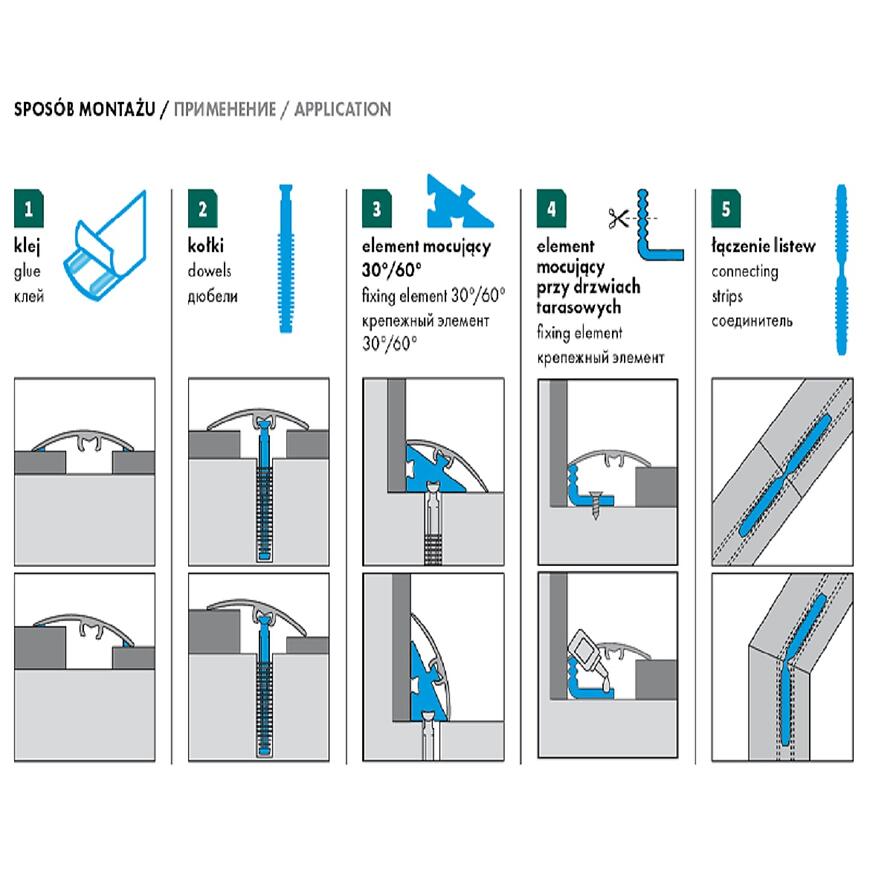 SPOSÓB MONTAŻU / ПРИМЕНЕНИЕ / APPLICATION

1
klej
glue
клей

2
kołki
dowels
дюбели

3
element mocujący 30°/60°
fixing element 30°/60°
крепежный элемент 30°/60°

4
element mocujący przy drzwiach tarasowych
fixing element
крепежный элемент

5
łączenie listew
connecting strips
соединитель