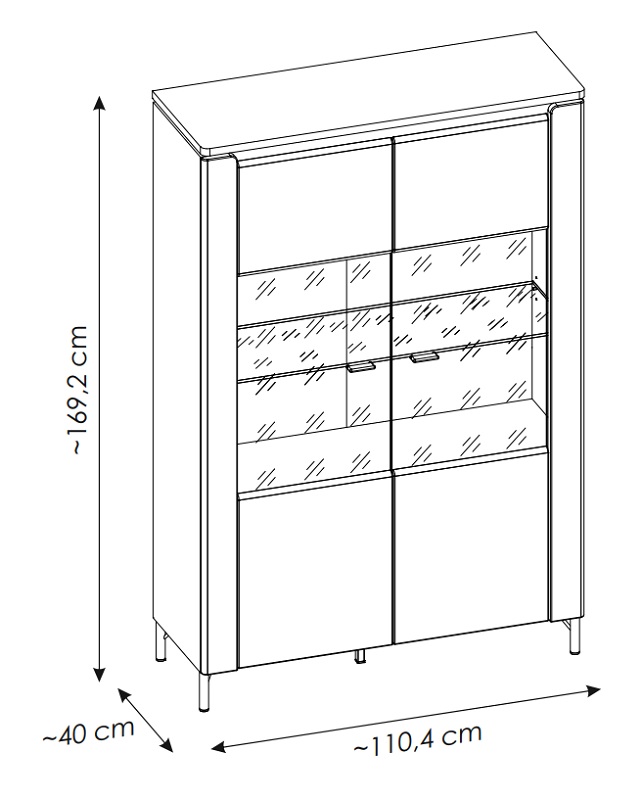 ~169,2 cm

~40 cm

~110,4 cm