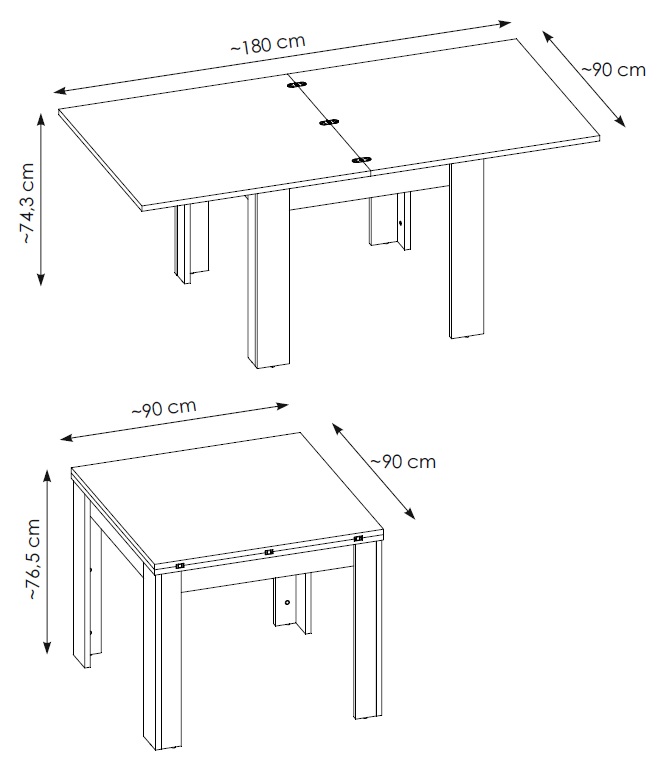 ~180 cm
~90 cm
~74,3 cm
~90 cm
~90 cm
~76,5 cm