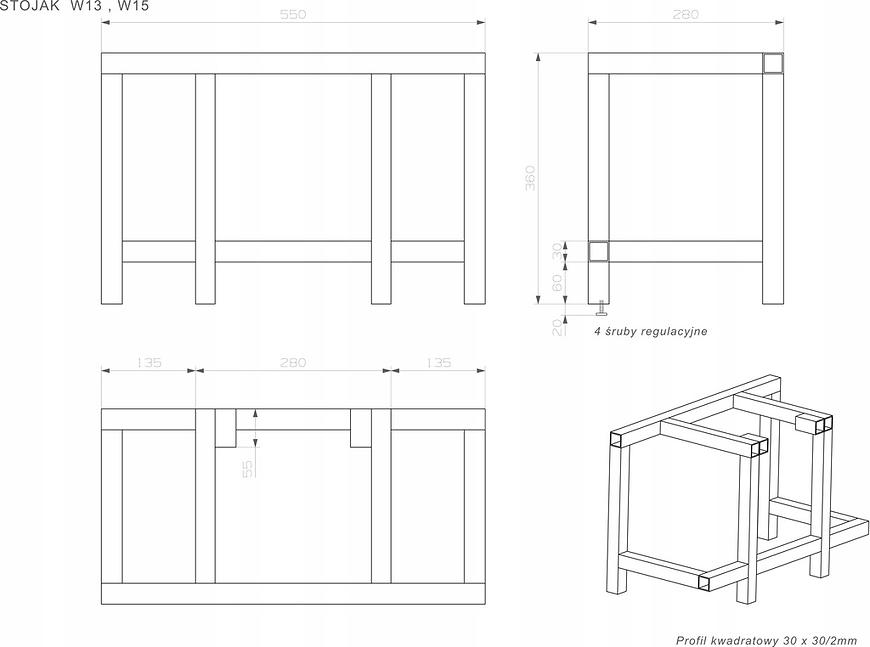 STOJAK W13 , W15

550

280

360

30

60

20

4 śruby regulacyjne

135

280

135

55

Profil kwadratowy 30 x 30/2mm