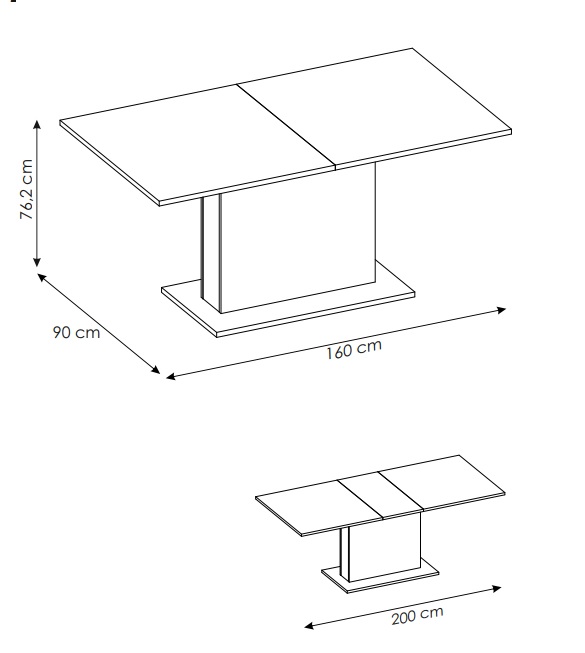 76,2 cm

90 cm

160 cm

200 cm