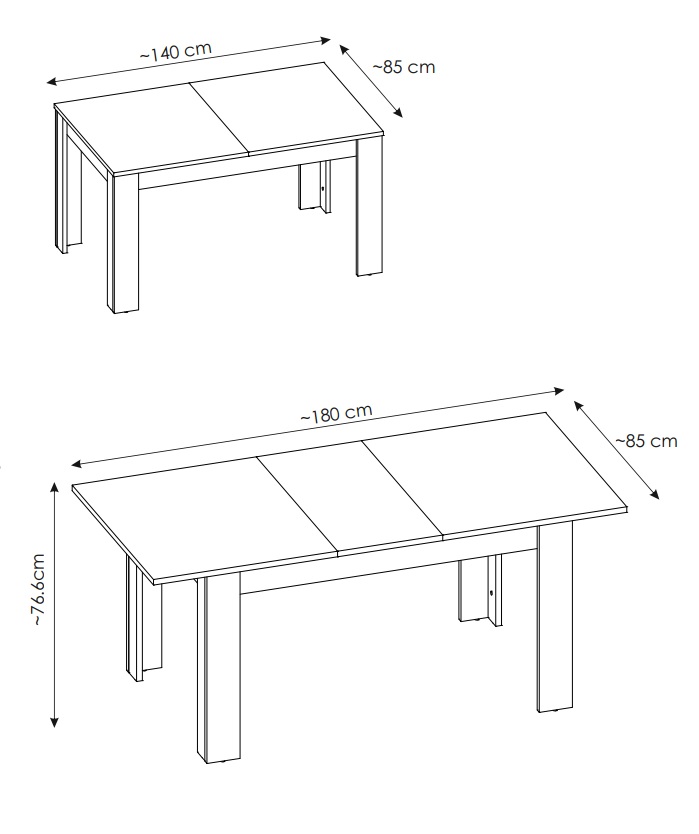 ~140 cm
~85 cm
~180 cm
~85 cm
~76.6cm