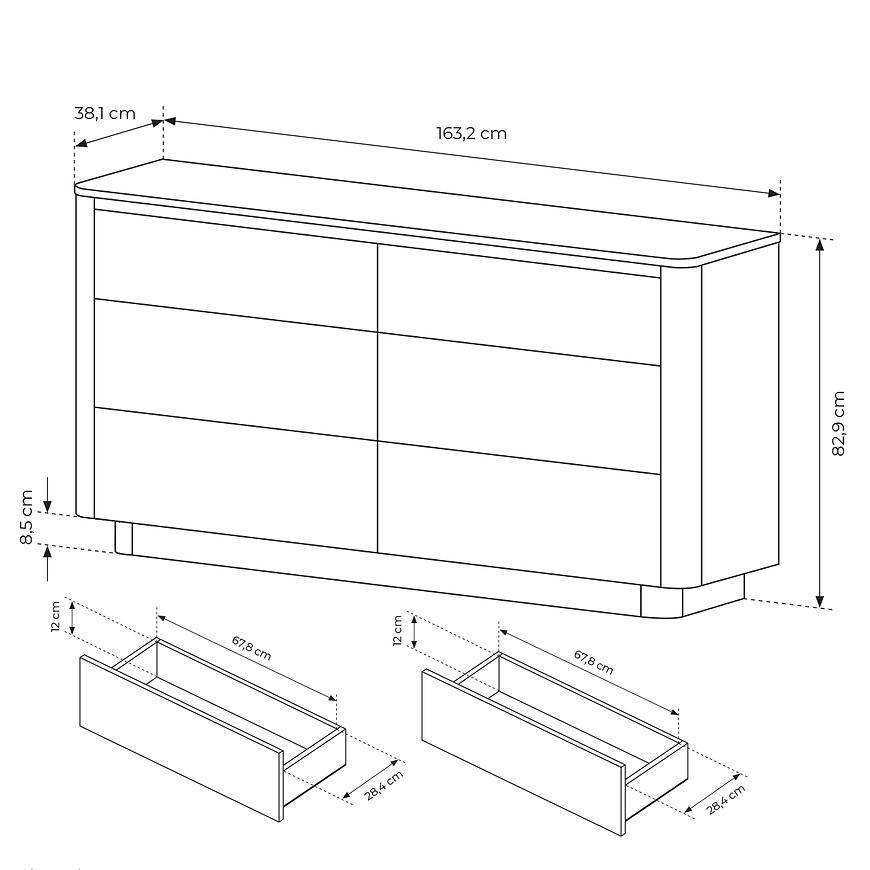 38,1 cm
163,2 cm
82,9 cm
8,5 cm
12 cm
67,8 cm
28,4 cm
12 cm
67,8 cm
28,4 cm