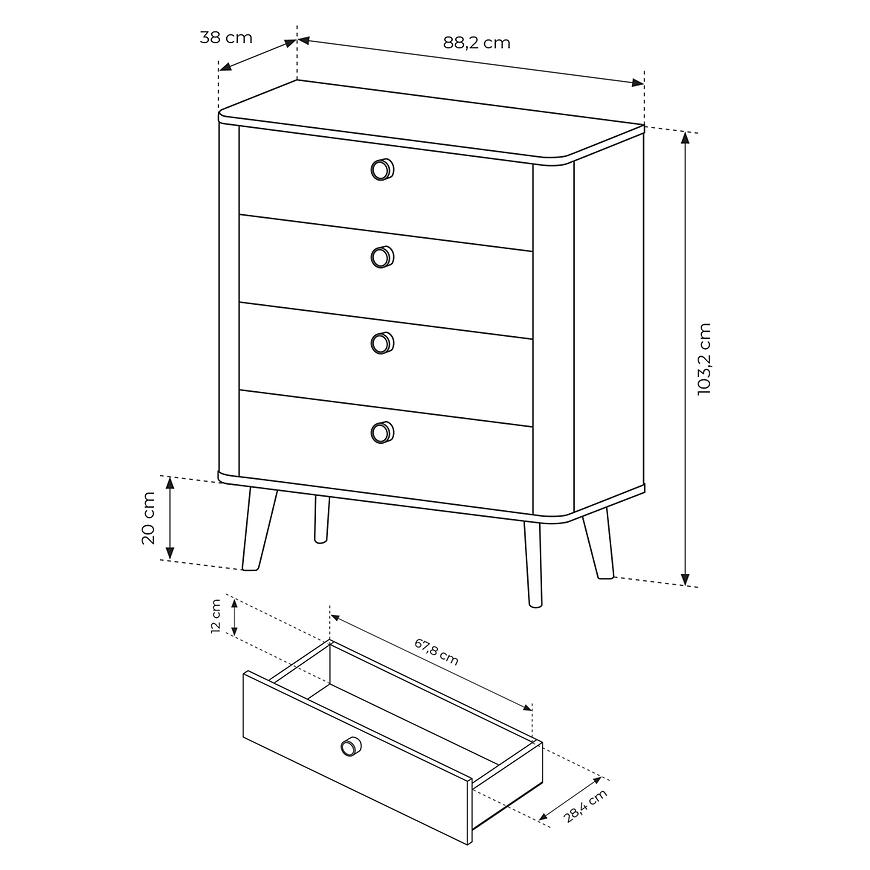 38 cm
88,2 cm
103,2 cm
20 cm
12 cm
67,8 cm
28,4 cm