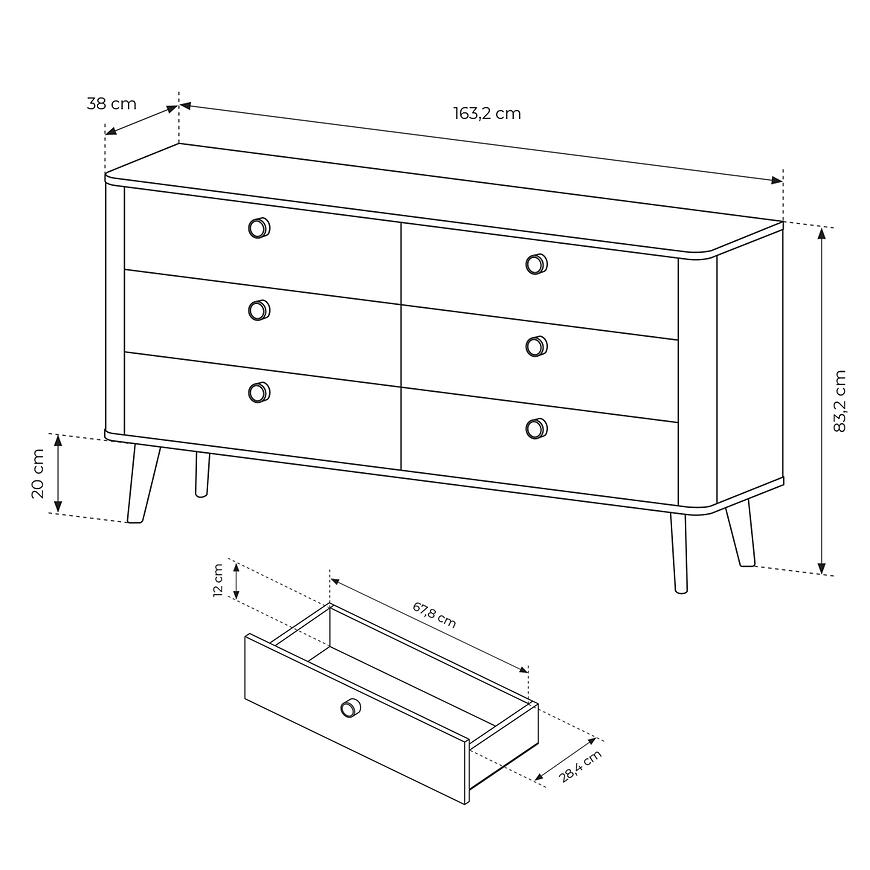 38 cm
163,2 cm
83,2 cm
20 cm
12 cm
67,8 cm
28,4 cm