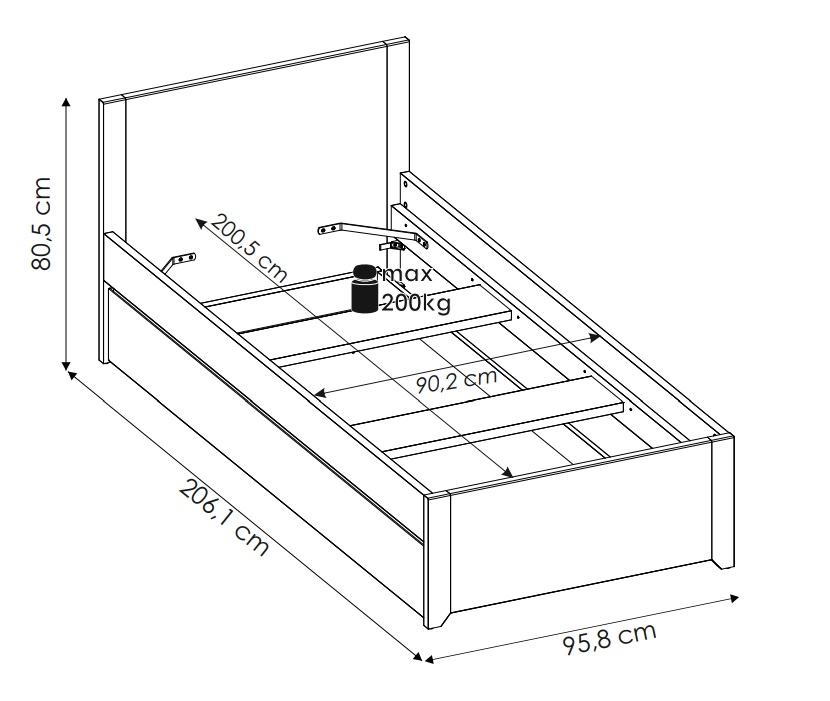 80,5 cm
200,5 cm
max
200kg
90,2 cm
206,1 cm
95,8 cm