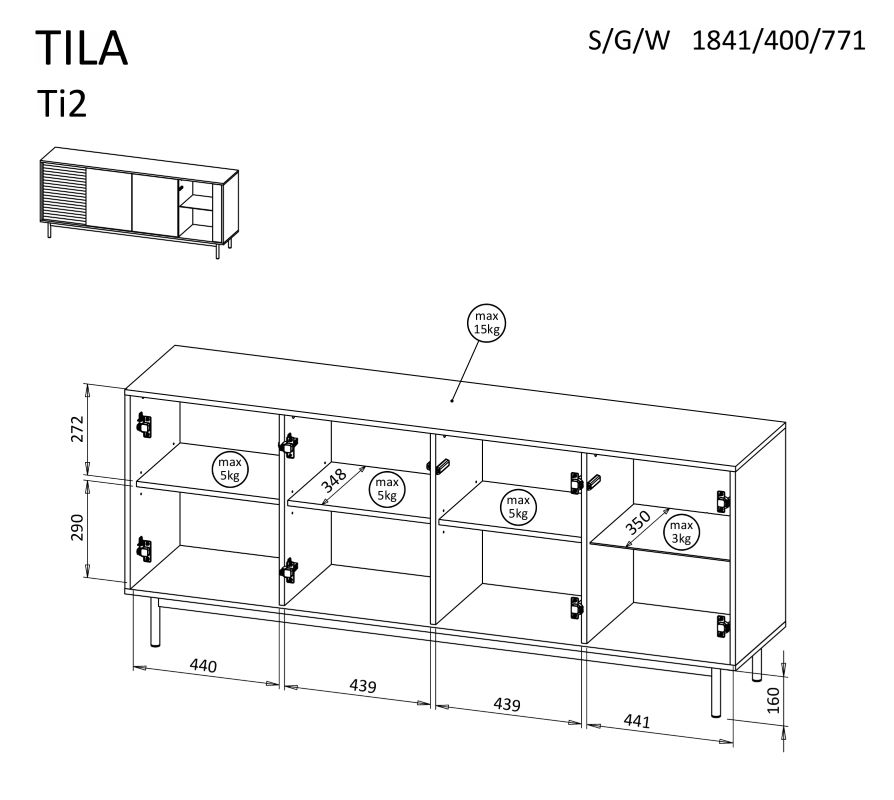 TILA
Ti2

S/G/W 1841/400/771

max 15kg

272

290

max 5kg

348

max 5kg

max 5kg

350

max 3kg

440

439

439

441

160