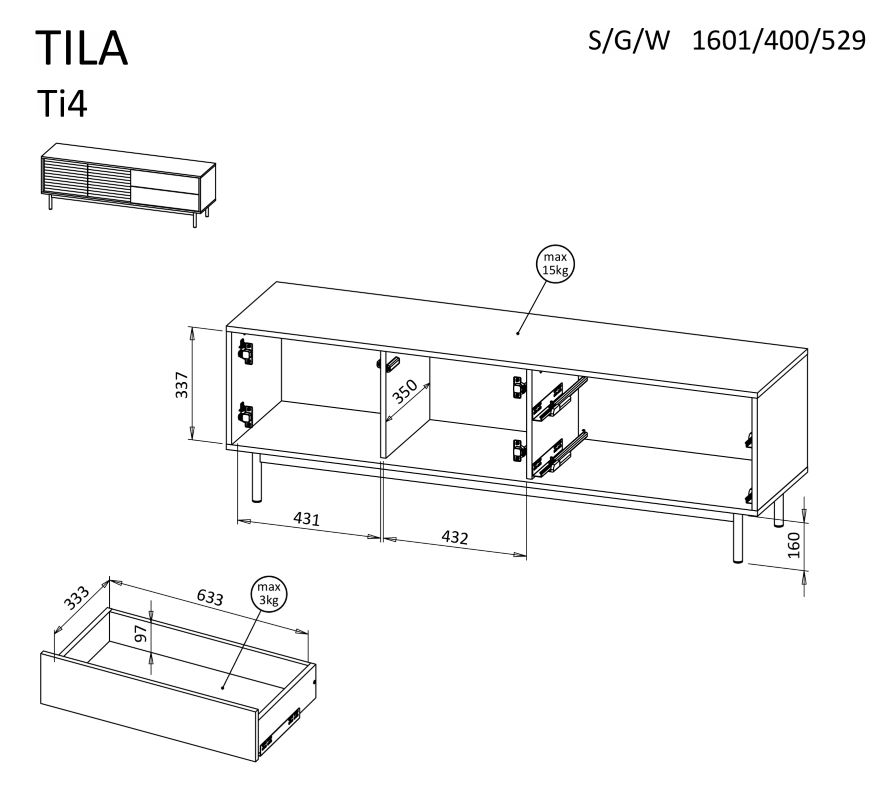 TILA

Ti4

S/G/W 1601/400/529

max 15kg

337

350

431

432

160

333

633

max 3kg

97