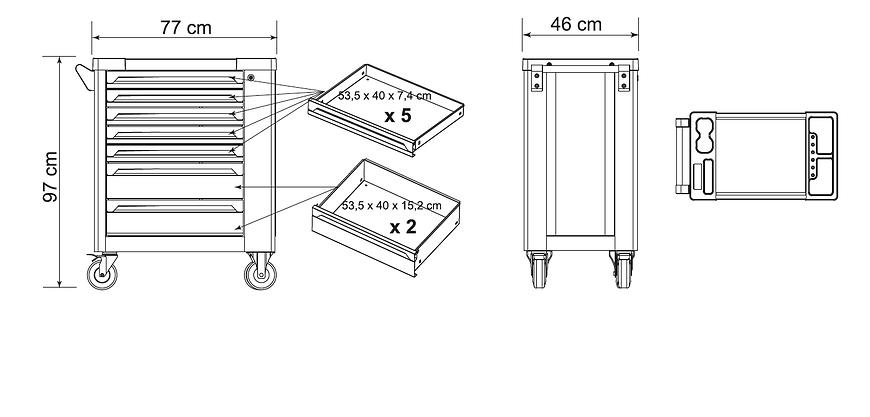 77 cm

97 cm

53,5 x 40 x 7,4 cm
x 5

53,5 x 40 x 15,2 cm
x 2

46 cm